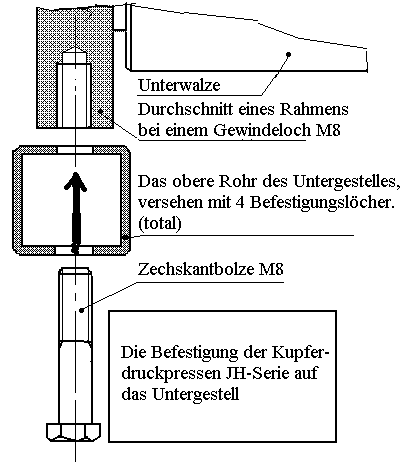 Unterwalze

Durchschnitt eines Rahmens bei einem Gewindeloch M8

Das obere Rohr des Untergestelles, versehen mit 4 Befestigungslöcher. (total)

Zechskantbolze M8

Die Befestigung der Kupferdruckpressen JH-Serie auf das Untergestell