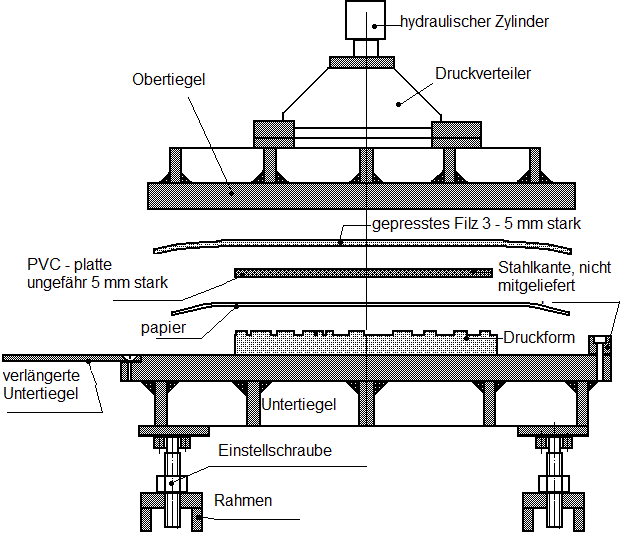 hydraulischer Zylinder

Druckverteiler

Obertiegel

gepresstes Filz 3 - 5 mm stark

PVC - platte ungefähr 5 mm stark

Stahlkante, nicht mitgeliefert

papier

Druckform

verlängerte Untertiegel

Untertiegel

Einstellschraube

Rahmen