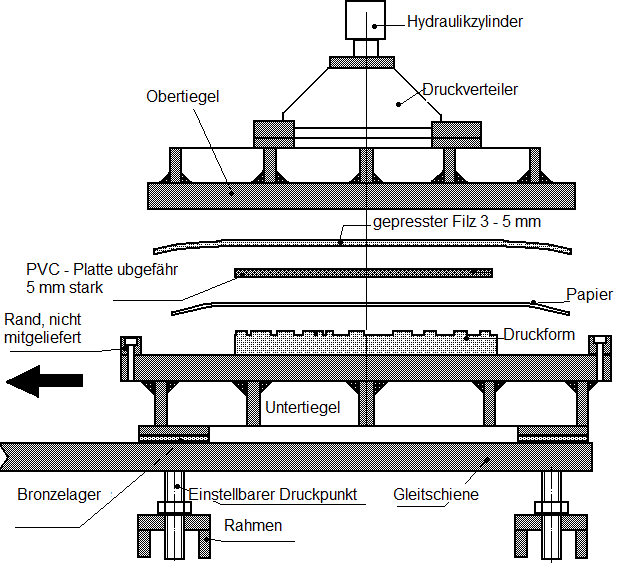 Hydraulikzylinder

Druckverteiler

Obertiegel

gepresster Filz 3 - 5 mm

PVC - Platte ubgefähr 5 mm stark

Papier

Rand, nicht mitgeliefert

Druckform

Untertiegel

Bronzelager

Einstellbarer Druckpunkt

Gleitschiene

Rahmen