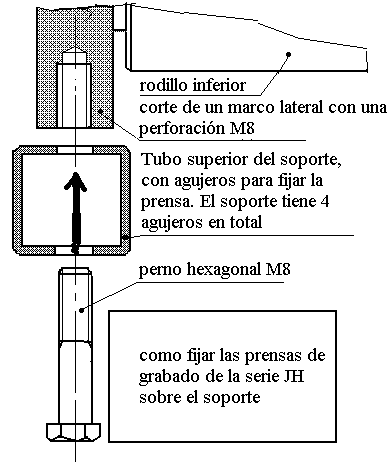 rodillo inferior

corte de un marco lateral con una perforación M8

Tubo superior del soporte, con agujeros para fijar la prensa. El soporte tiene 4 agujeros en total

perno hexagonal M8

como fijar las prensas de grabado de la serie JH sobre el soporte