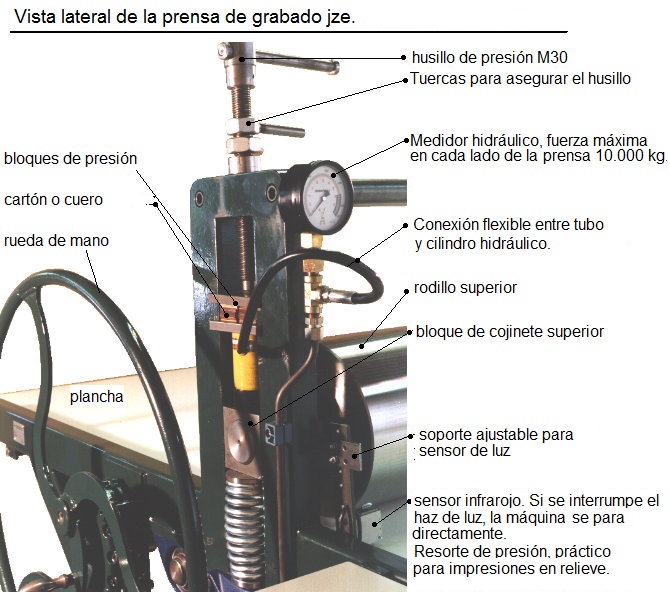 Vista lateral de la prensa de grabado jze.

husillo de presión M30

Tuercas para asegurar el husillo

Medidor hidráulico, fuerza máxima en cada lado de la prensa 10.000 kg.

bloques de presión

cartón o cuero

rueda de mano

Conexión flexible entre tubo y cilindro hidráulico.

rodillo superior

bloque de cojinete superior

plancha

soporte ajustable para sensor de luz

sensor infrarojo. Si se interrumpe el haz de luz, la máquina se para directamente.
Resorte de presión, práctico para impresiones en relieve.