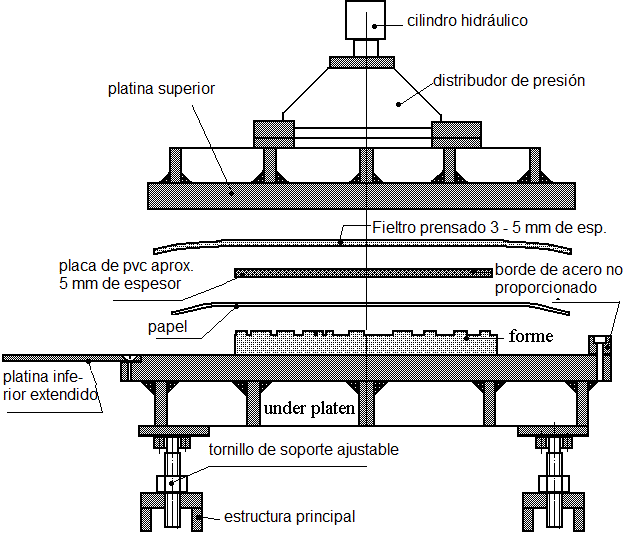 cilindro hidráulico

distribudor de presión

platina superior

Fieltro prensado 3 - 5 mm de esp.

placa de pvc aprox. 5 mm de espesor

borde de acero no proporcionado

papel

forme

platina inferior extendido

under platen

tornillo de soporte ajustable

estructura principal