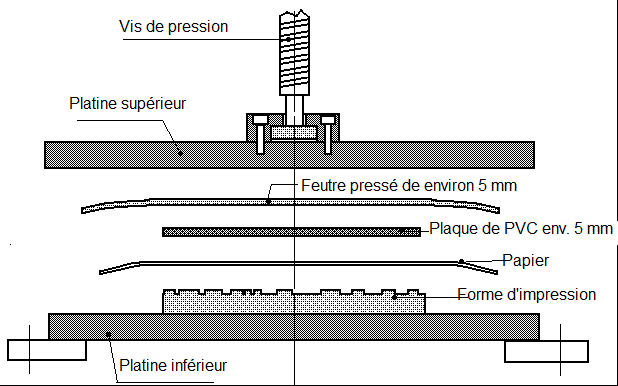 Vis de pression

Platine supérieur

Feutre pressé de environ 5 mm

Plaque de PVC env. 5 mm

Papier

Forme d'impression

Platine inférieur