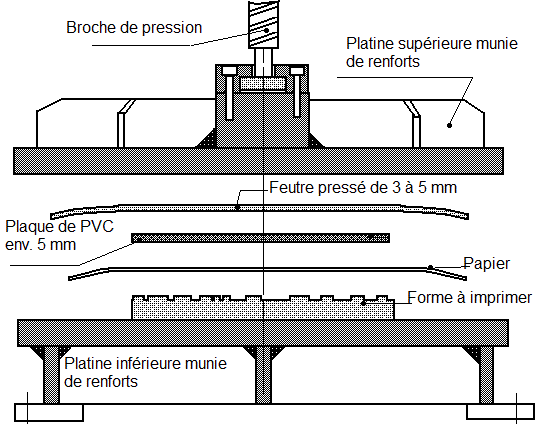 Broche de pression

Platine supérieure munie de renforts

Feutre pressé de 3 à 5 mm

Plaque de PVC env. 5 mm

Papier

Forme à imprimer

Platine inférieure munie de renforts