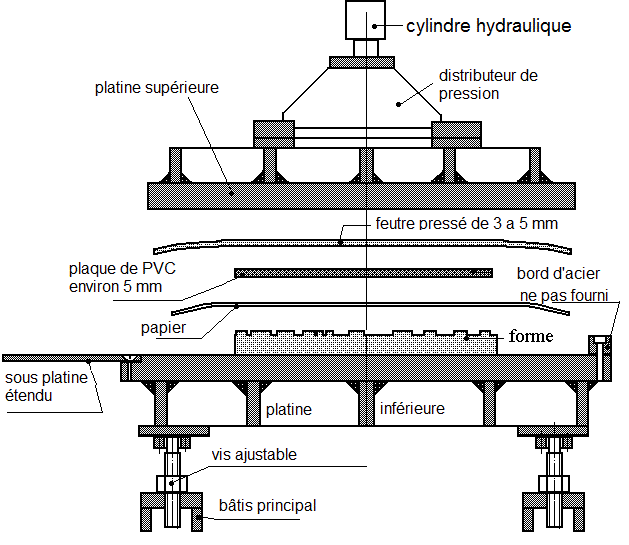 cylindre hydraulique

distributeur de pression

platine supérieure

feutre pressé de 3 a 5 mm

plaque de PVC environ 5 mm

bord d'acier ne pas fourni

papier

forme

sous platine étendu

platine

inférieure

vis ajustable

bâtis principal