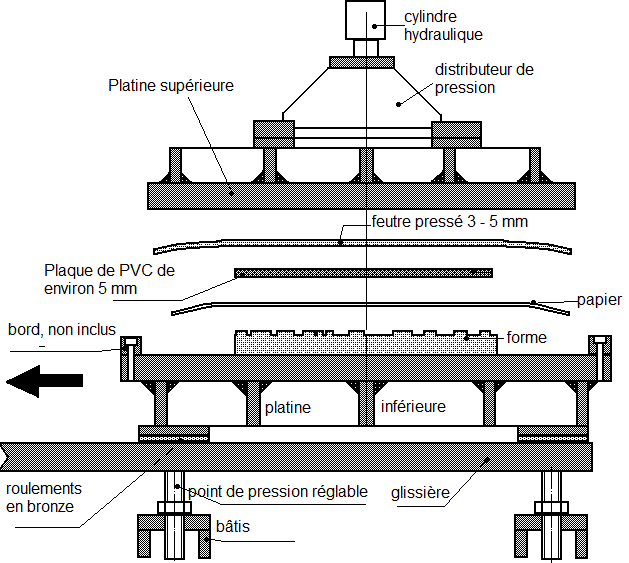 cylindre hydraulique

distributeur de pression

Platine supérieure

feutre pressé 3 - 5 mm

Plaque de PVC de environ 5 mm

papier

bord, non inclus

forme

platine

inférieure

roulements en bronze

point de pression réglable

glissière

bâtis